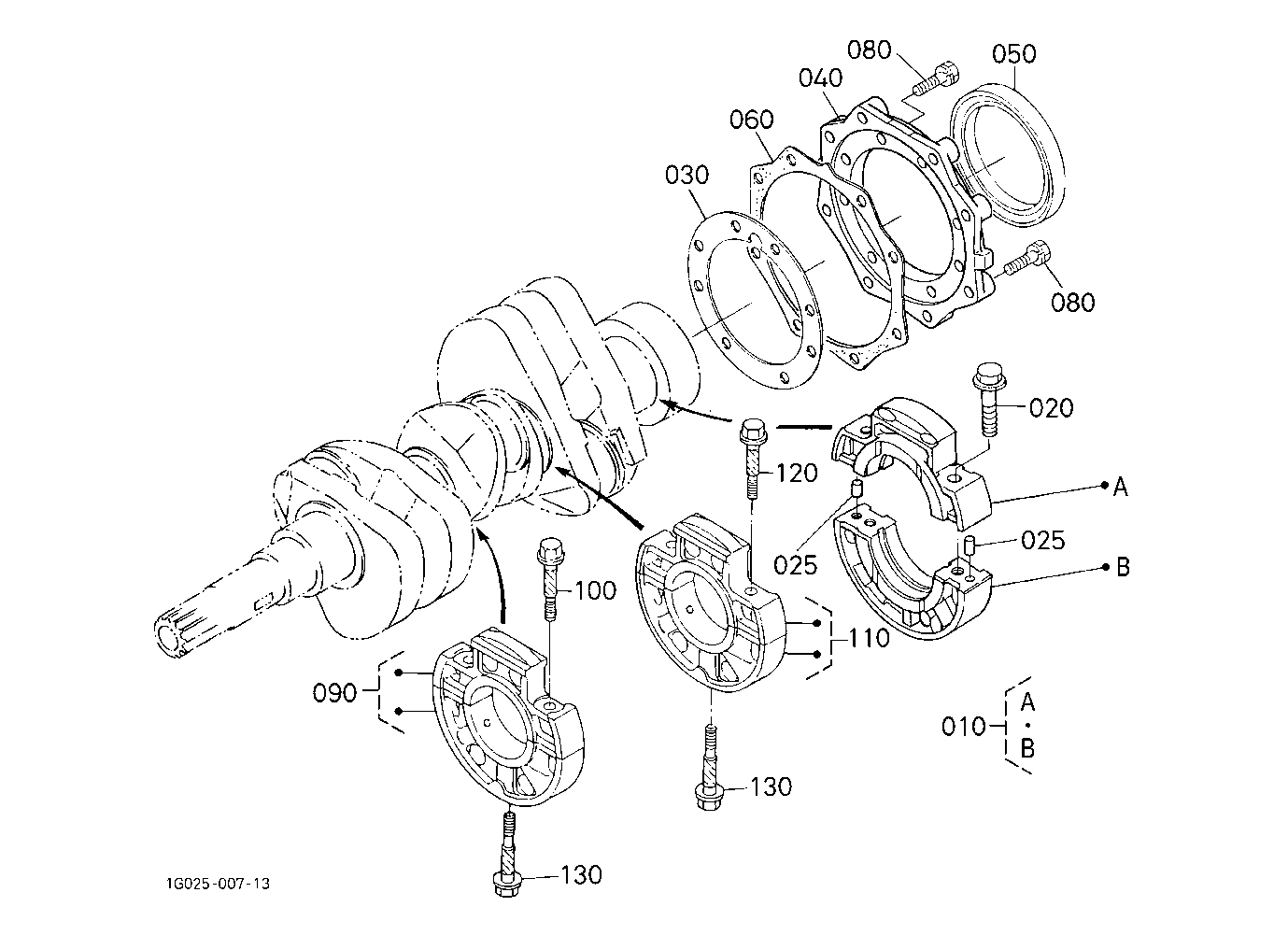 080
050
040
060
030
080
020
120
A
025
025
B
100
110
090
010
A
B
130
130
1G025-007-13